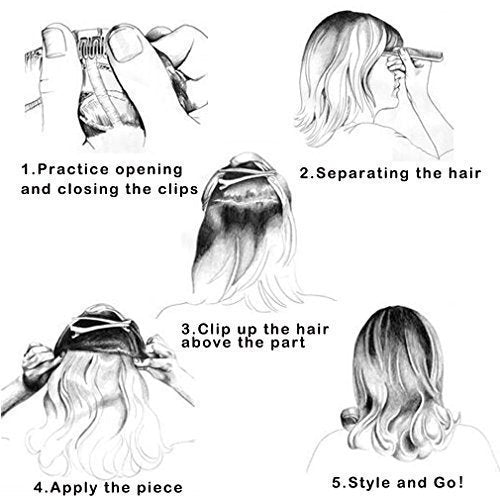 1.Practice opening and closing the clips

2.Separating the hair

3.Clip up the hair above the part

4.Apply the piece

5.Style and Go!