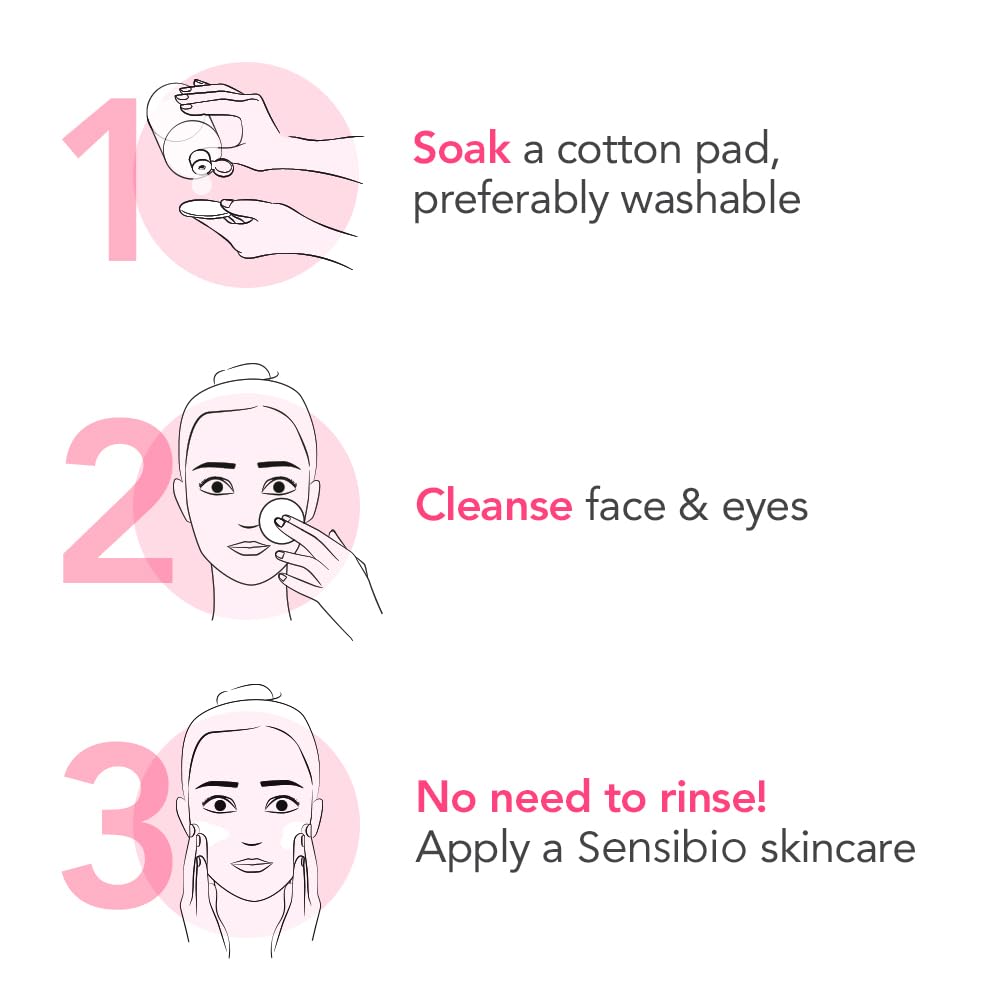 1
Soak a cotton pad, preferably washable

2
Cleanse face & eyes

3
No need to rinse!
Apply a Sensibio skincare