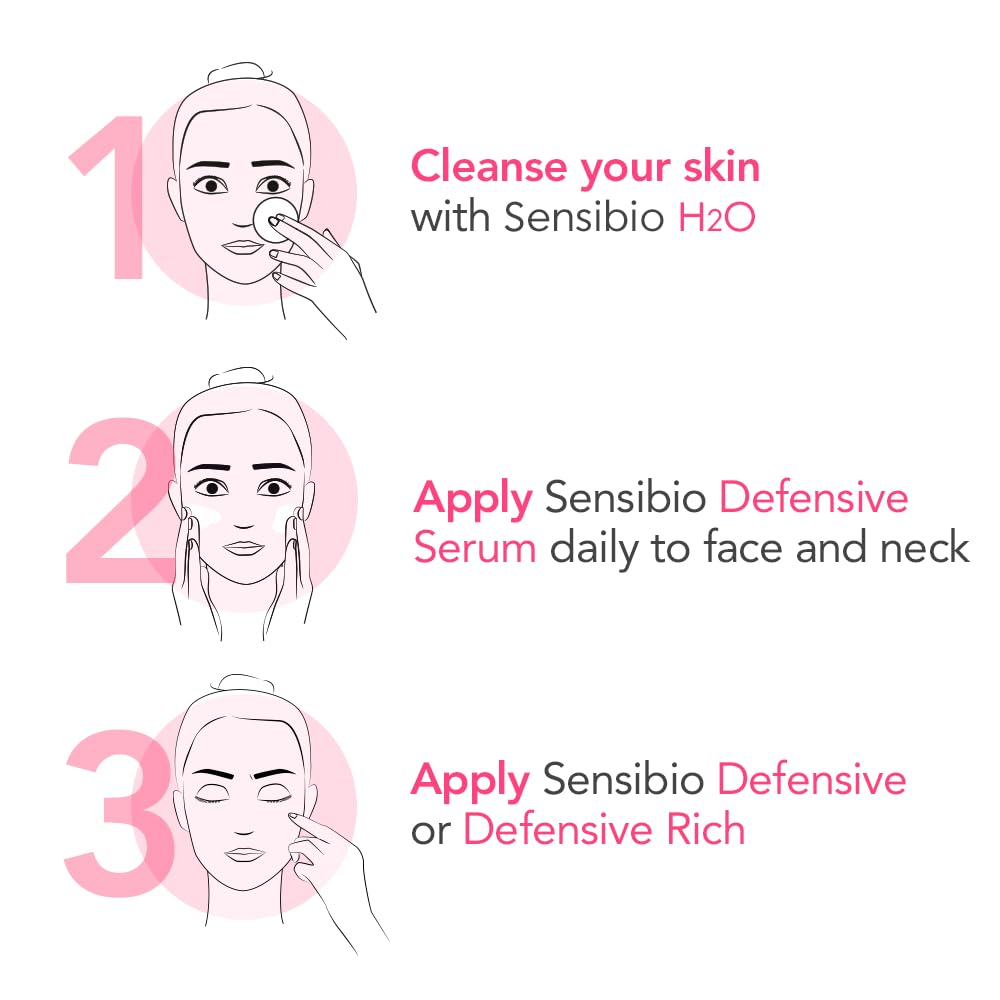 1

Cleanse your skin with Sensibio $H_2O$

2

Apply Sensibio Defensive Serum daily to face and neck

3

Apply Sensibio Defensive or Defensive Rich