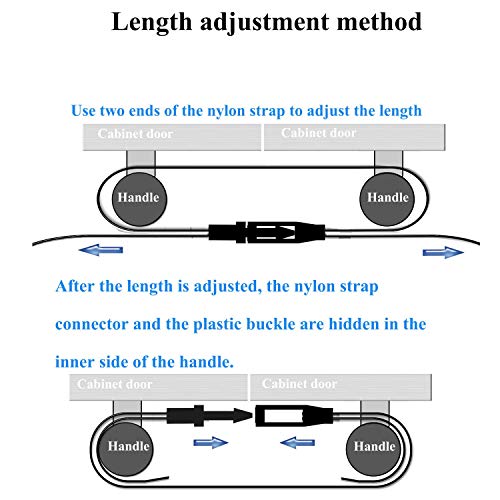 Length adjustment method

Use two ends of the nylon strap to adjust the length

Cabinet door

Cabinet door

Handle

Handle

After the length is adjusted, the nylon strap connector and the plastic buckle are hidden in the inner side of the handle.

Cabinet door

Cabinet door

Handle

Handle