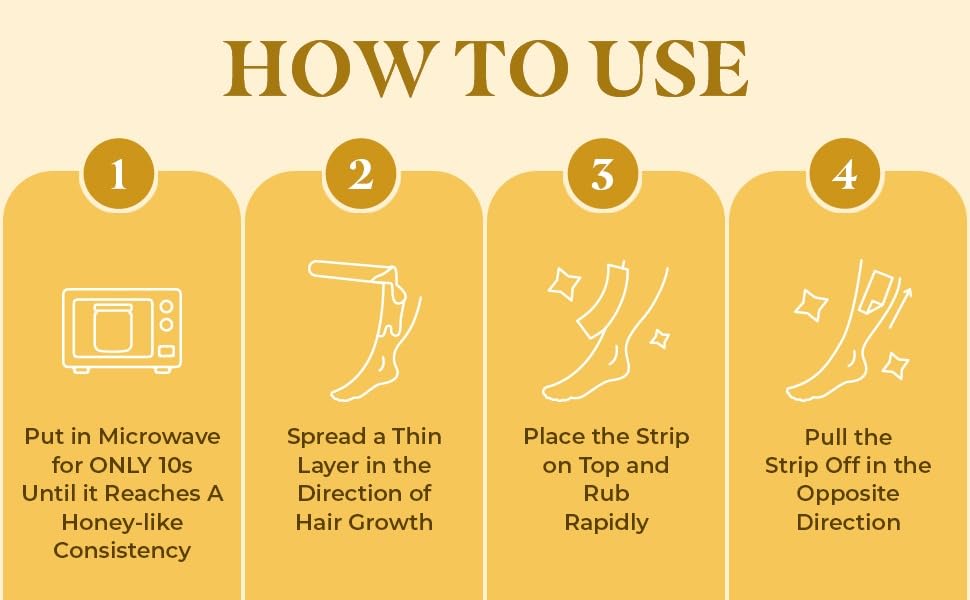 HOW TO USE

1

Put in Microwave for ONLY 10s Until it Reaches A Honey-like Consistency

2

Spread a Thin Layer in the Direction of Hair Growth

3

Place the Strip on Top and Rub Rapidly

4

Pull the Strip Off in the Opposite Direction