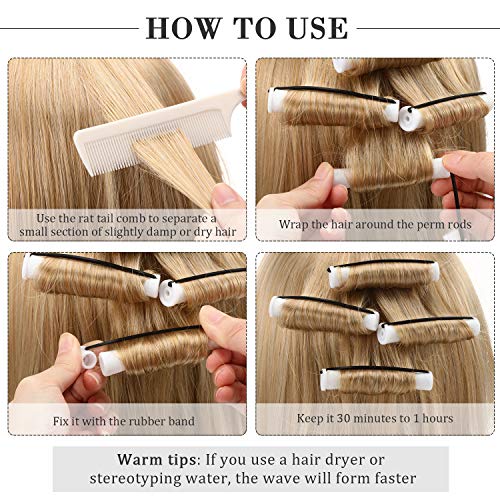 HOW TO USE

Use the rat tail comb to separate a small section of slightly damp or dry hair

Wrap the hair around the perm rods

Fix it with the rubber band

Keep it 30 minutes to 1 hours

Warm tips: If you use a hair dryer or stereotyping water, the wave will form faster