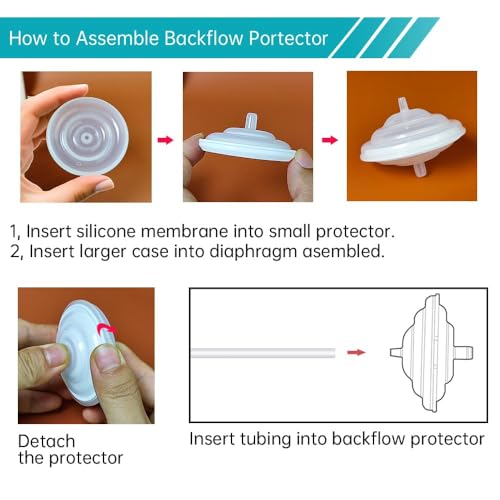 How to Assemble Backflow Portector

1, Insert silicone membrane into small protector.
2, Insert larger case into diaphragm asembled.

Detach the protector

Insert tubing into backflow protector