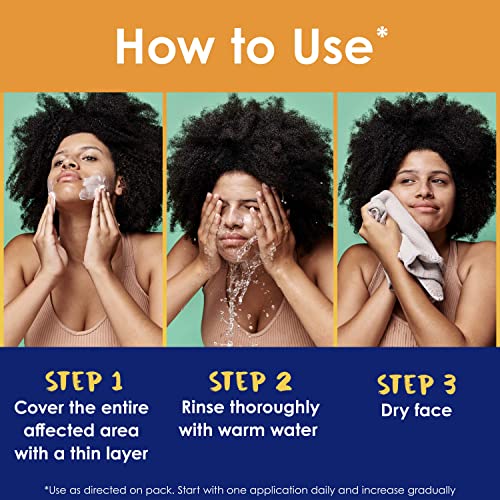 How to Use*

STEP 1
Cover the entire affected area with a thin layer

STEP 2
Rinse thoroughly with warm water

STEP 3
Dry face

*Use as directed on pack. Start with one application daily and increase gradually