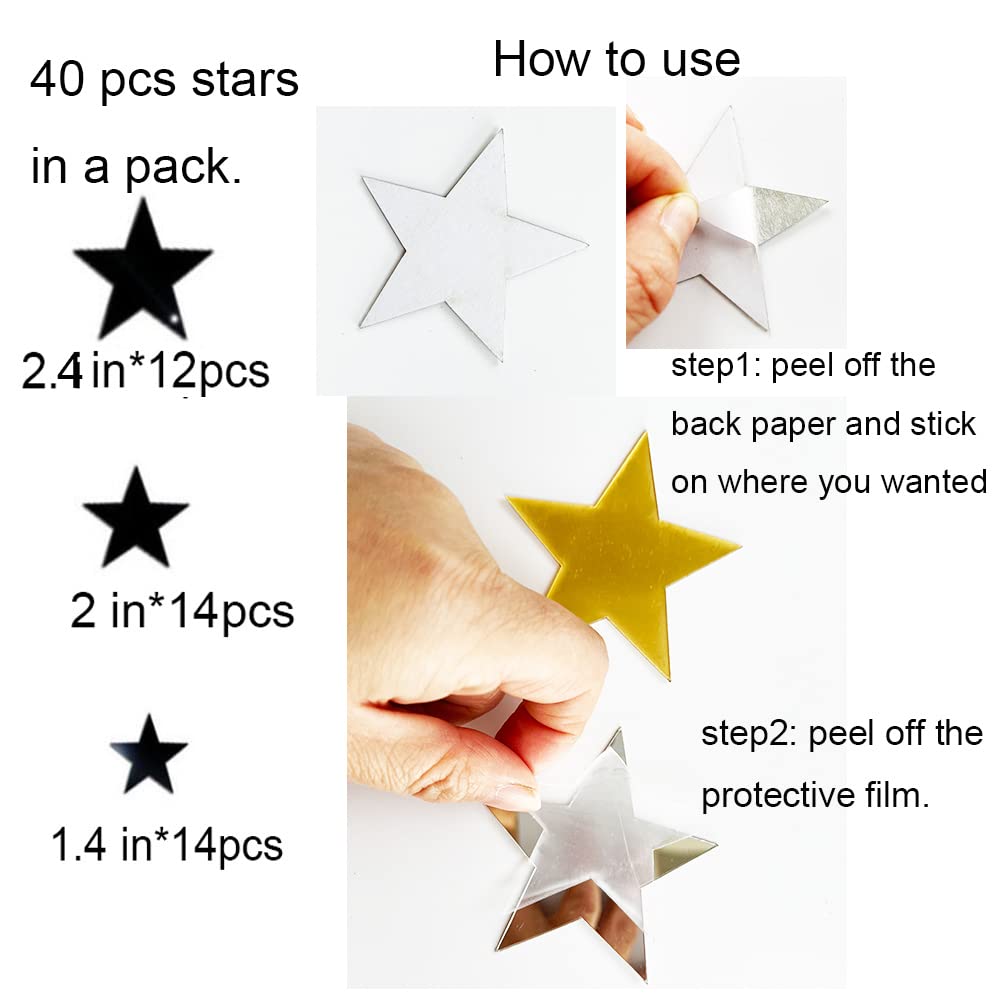 40 pcs stars in a pack.

2.4 in*12pcs

2 in*14pcs

1.4 in*14pcs

How to use

step1: peel off the back paper and stick on where you wanted

step2: peel off the protective film.