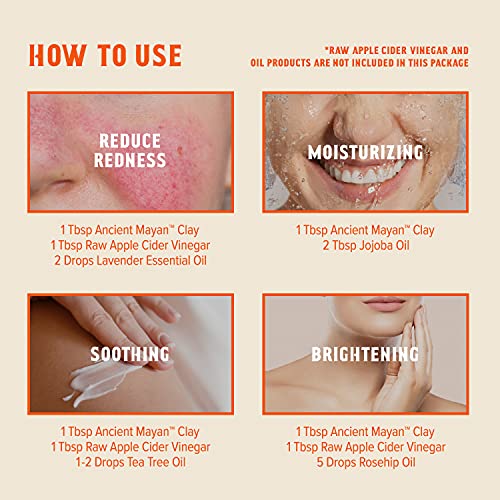 HOW TO USE

*RAW APPLE CIDER VINEGAR AND OIL PRODUCTS ARE NOT INCLUDED IN THIS PACKAGE

REDUCE REDNESS

1 Tbsp Ancient Mayan™ Clay
1 Tbsp Raw Apple Cider Vinegar
2 Drops Lavender Essential Oil

MOISTURIZING

1 Tbsp Ancient Mayan™ Clay
2 Tbsp Jojoba Oil

SOOTHING

1 Tbsp Ancient Mayan™ Clay
1 Tbsp Raw Apple Cider Vinegar
1-2 Drops Tea Tree Oil

BRIGHTENING

1 Tbsp Ancient Mayan™ Clay
1 Tbsp Raw Apple Cider Vinegar
5 Drops Rosehip Oil