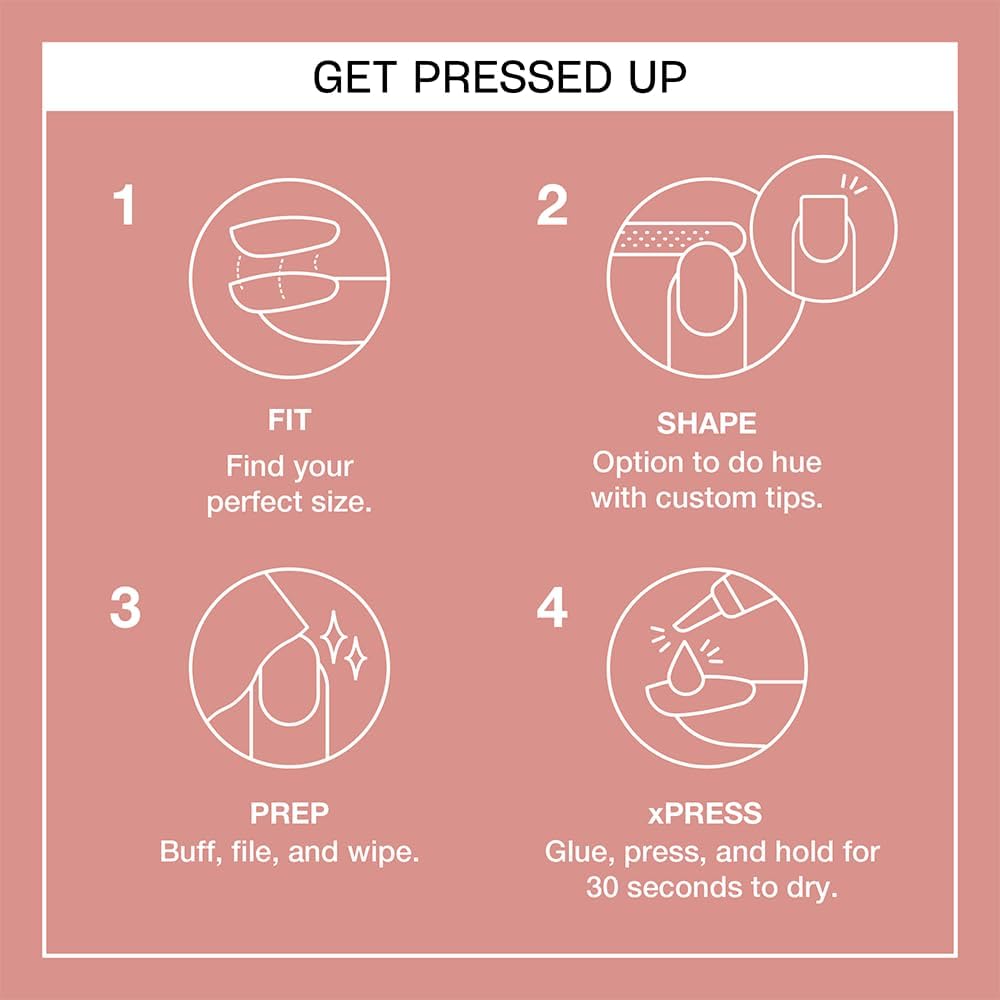 GET PRESSED UP

1

FIT
Find your perfect size.

2

SHAPE
Option to do hue with custom tips.

3

PREP
Buff, file, and wipe.

4

xPRESS
Glue, press, and hold for 30 seconds to dry.