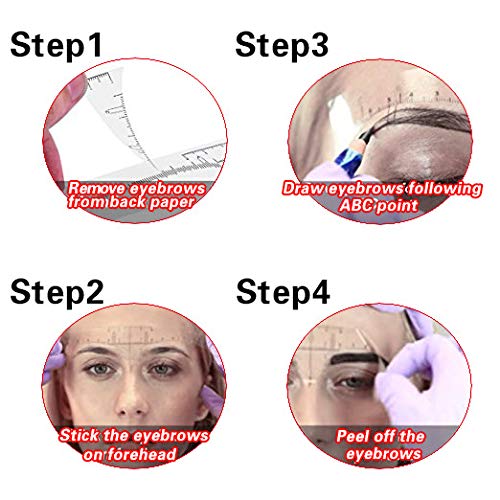 Step1

Remove eyebrows from back paper

Step3

Draw eyebrows following ABC point

Step2

Stick the eyebrows on forehead

Step4

Peel off the eyebrows