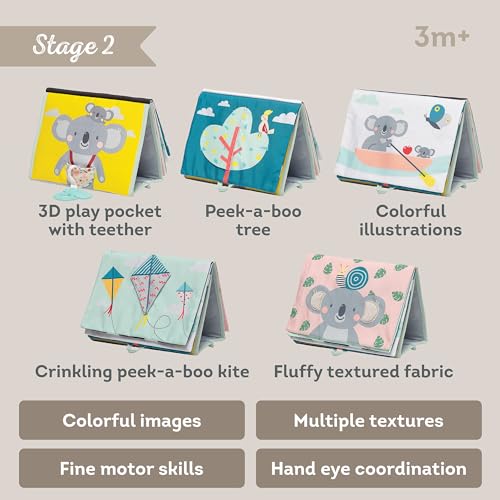 Stage 2

3m+

3D play pocket with teether

Peek-a-boo tree

Colorful illustrations

Crinkling peek-a-boo kite

Fluffy textured fabric

Colorful images

Multiple textures

Fine motor skills

Hand eye coordination