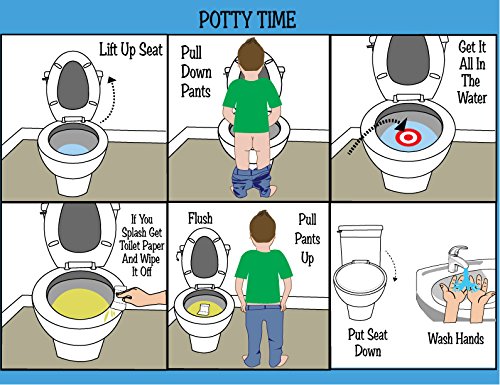 POTTY TIME

Lift Up Seat

Pull Down Pants

Get It All In The Water

If You Splash Get Toilet Paper And Wipe It Off

Flush

Pull Pants Up

Put Seat Down

Wash Hands