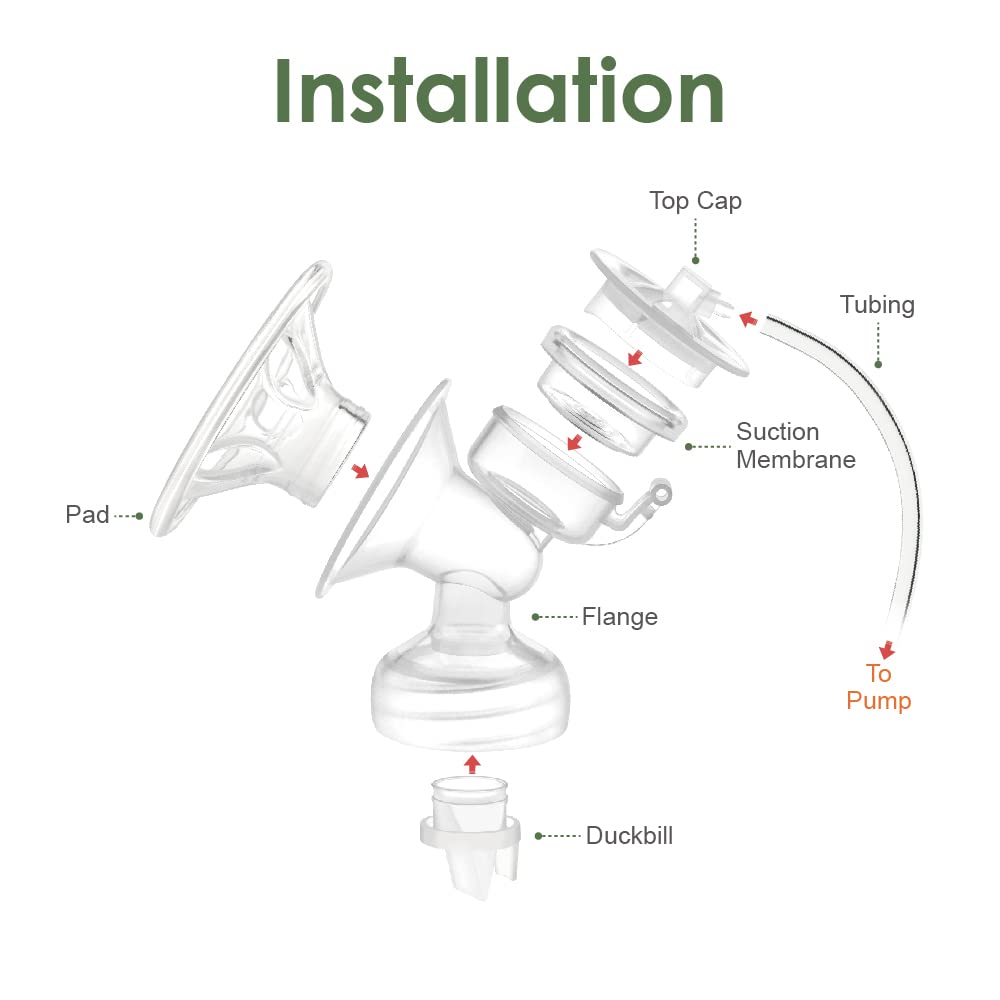 Installation

Top Cap

Tubing

Suction Membrane

Pad

Flange

To Pump

Duckbill