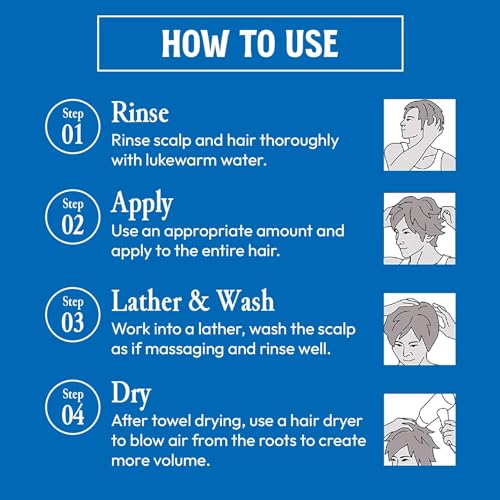 HOW TO USE

Step 01
Rinse
Rinse scalp and hair thoroughly with lukewarm water.

Step 02
Apply
Use an appropriate amount and apply to the entire hair.

Step 03
Lather & Wash
Work into a lather, wash the scalp as if massaging and rinse well.

Step 04
Dry
After towel drying, use a hair dryer to blow air from the roots to create more volume.