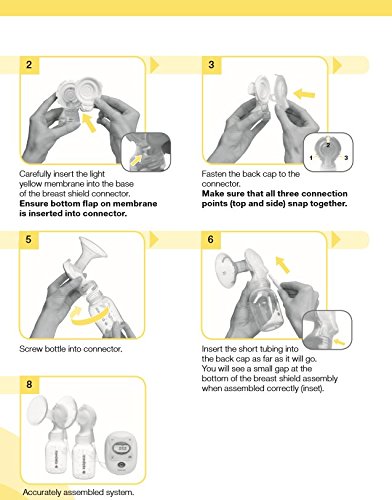 2

Carefully insert the light yellow membrane into the base of the breast shield connector.
**Ensure bottom flap on membrane is inserted into connector.**

3

2
1
3

Fasten the back cap to the connector.
**Make sure that all three connection points (top and side) snap together.**

5

Screw bottle into connector.

6

Insert the short tubing into the back cap as far as it will go. You will see a small gap at the bottom of the breast shield assembly when assembled correctly (inset).

8

Accurately assembled system.