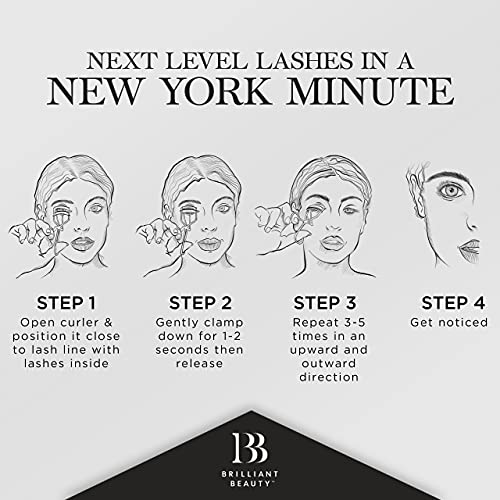 NEXT LEVEL LASHES IN A
NEW YORK MINUTE

STEP 1
Open curler & position it close to lash line with lashes inside

STEP 2
Gently clamp down for 1-2 seconds then release

STEP 3
Repeat 3-5 times in an upward and outward direction

STEP 4
Get noticed

BB
BRILLIANT
BEAUTY™