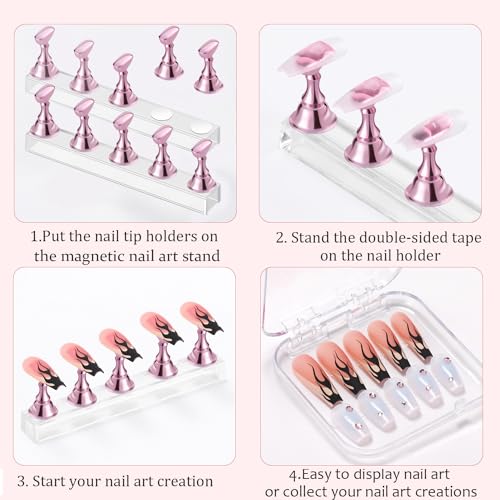 1.Put the nail tip holders on the magnetic nail art stand

2. Stand the double-sided tape on the nail holder

3. Start your nail art creation

4.Easy to display nail art or collect your nail art creations