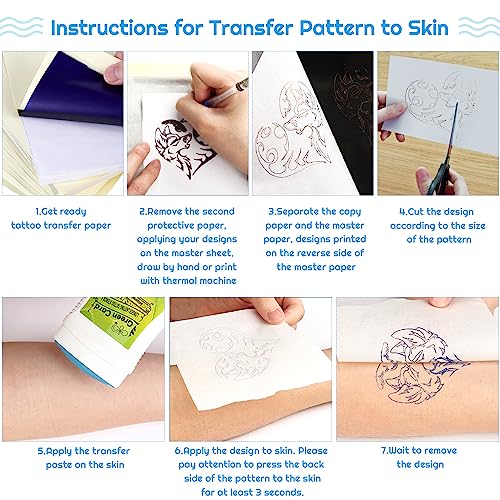 Instructions for Transfer Pattern to Skin

1.Get ready tattoo transfer paper

2.Remove the second protective paper, applying your designs on the master sheet, draw by hand or print with thermal machine

3.Separate the copy paper and the master paper, designs printed on the reverse side of the master paper

4.Cut the design according to the size of the pattern

Green Card

5.Apply the transfer paste on the skin

6.Apply the design to skin. Please pay attention to press the back side of the pattern to the skin for at least 3 seconds.

7.Wait to remove the design