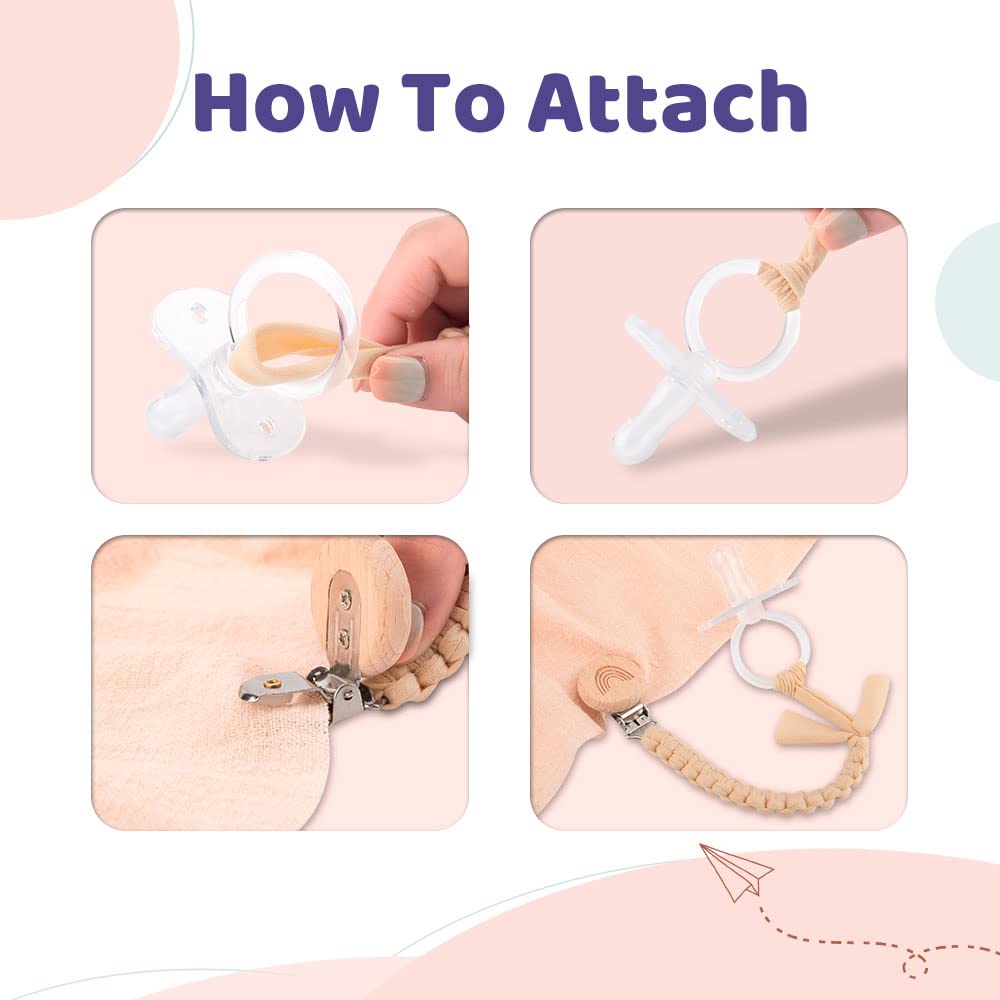 How To Attach