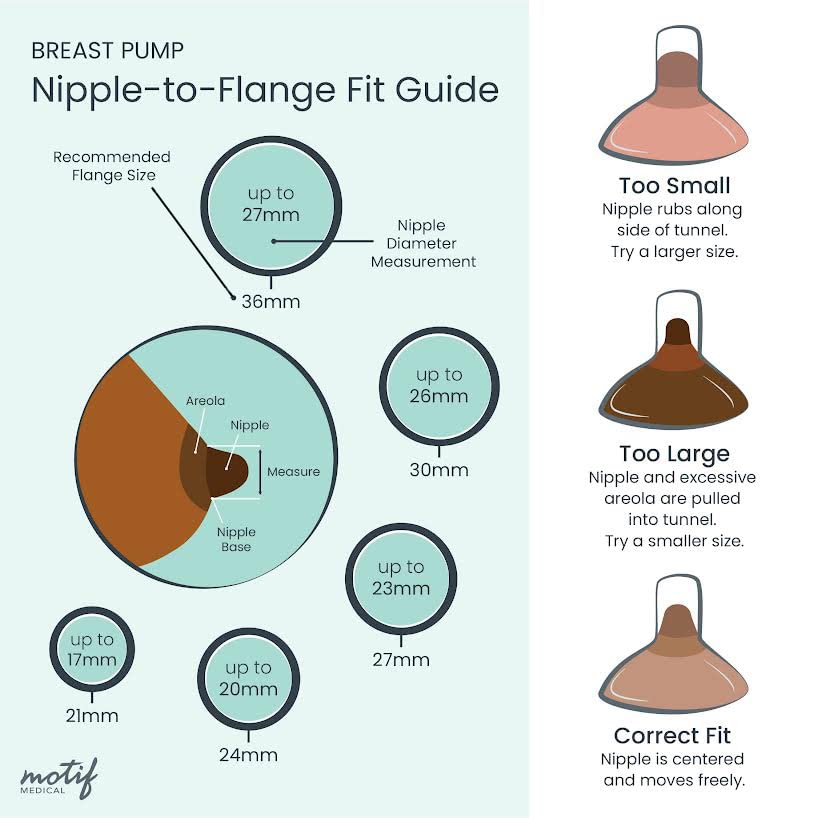 BREAST PUMP
Nipple-to-Flange Fit Guide

Recommended Flange Size

up to 27mm

Nipple Diameter Measurement

36mm

Areola

Nipple

Measure

Nipple Base

up to 26mm

30mm

up to 23mm

27mm

up to 17mm

21mm

up to 20mm

24mm

motif MEDICAL

Too Small
Nipple rubs along side of tunnel. Try a larger size.

Too Large
Nipple and excessive areola are pulled into tunnel. Try a smaller size.

Correct Fit
Nipple is centered and moves freely.