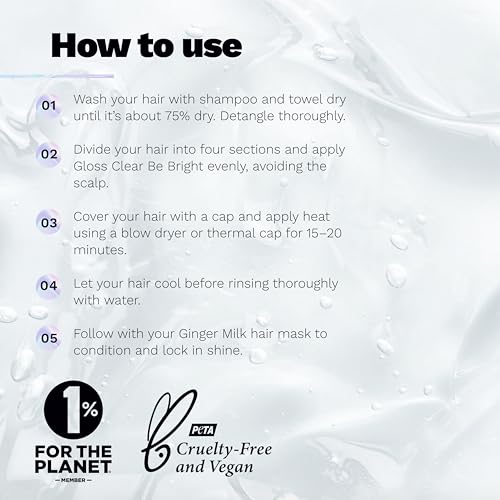 How to use

01 Wash your hair with shampoo and towel dry until it's about 75% dry. Detangle thoroughly.

02 Divide your hair into four sections and apply Gloss Clear Be Bright evenly, avoiding the scalp.

03 Cover your hair with a cap and apply heat using a blow dryer or thermal cap for 15–20 minutes.

04 Let your hair cool before rinsing thoroughly with water.

05 Follow with your Ginger Milk hair mask to condition and lock in shine.

1% FOR THE PLANET — MEMBER —

PETA Cruelty-Free and Vegan