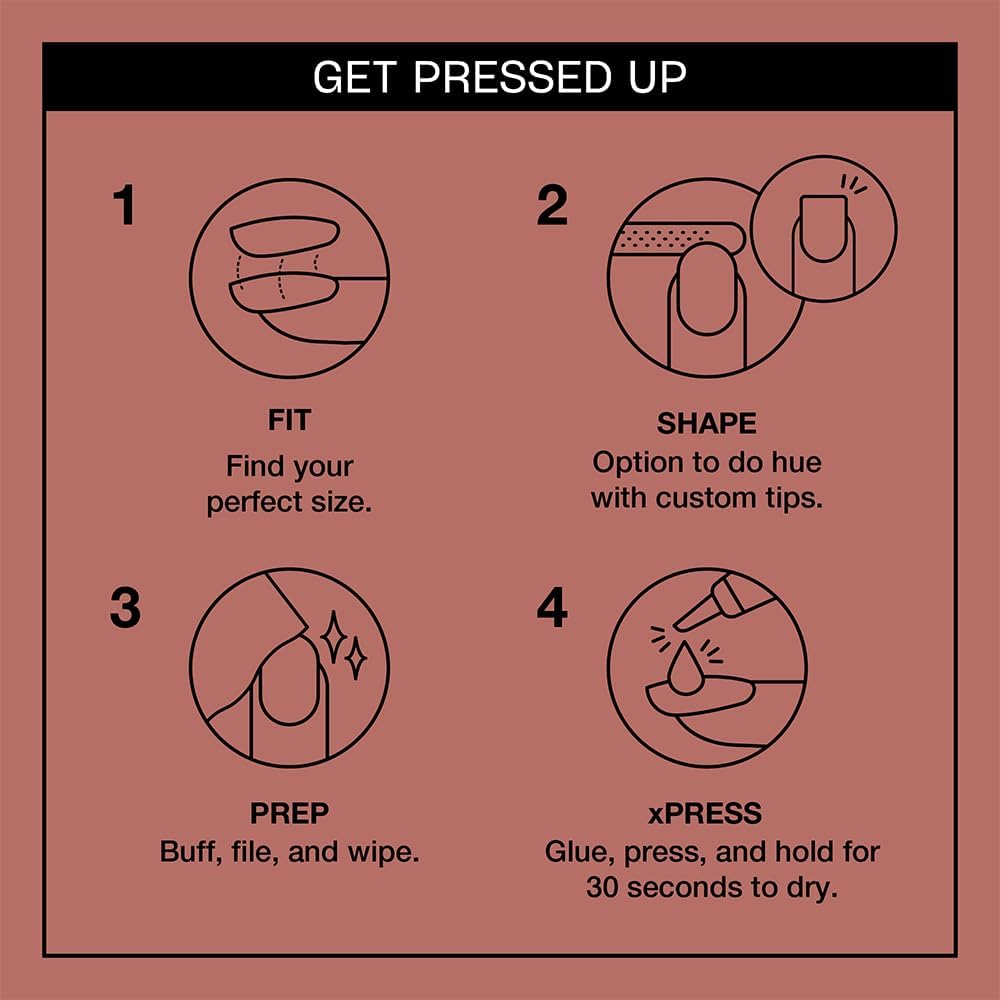 GET PRESSED UP

1

FIT
Find your perfect size.

2

SHAPE
Option to do hue with custom tips.

3

PREP
Buff, file, and wipe.

4

xPRESS
Glue, press, and hold for 30 seconds to dry.