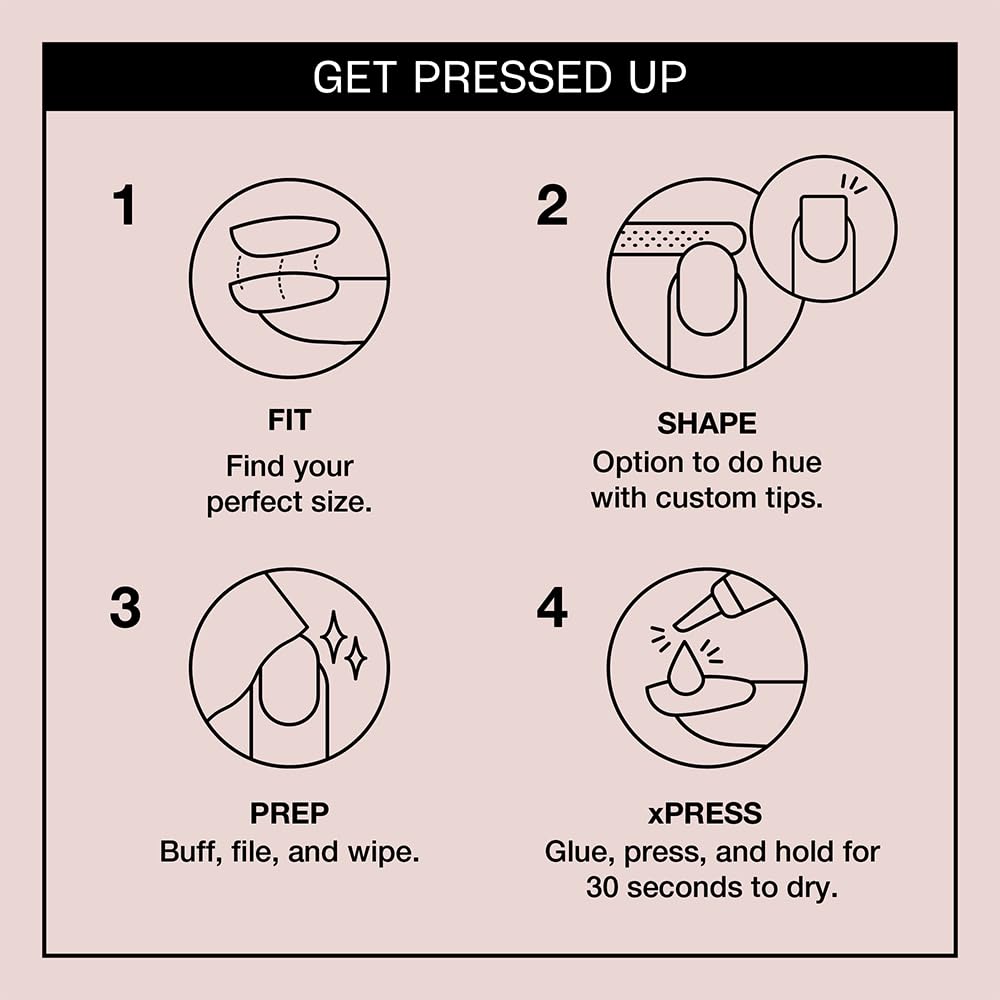 GET PRESSED UP

1

FIT
Find your perfect size.

2

SHAPE
Option to do hue with custom tips.

3

PREP
Buff, file, and wipe.

4

xPRESS
Glue, press, and hold for 30 seconds to dry.