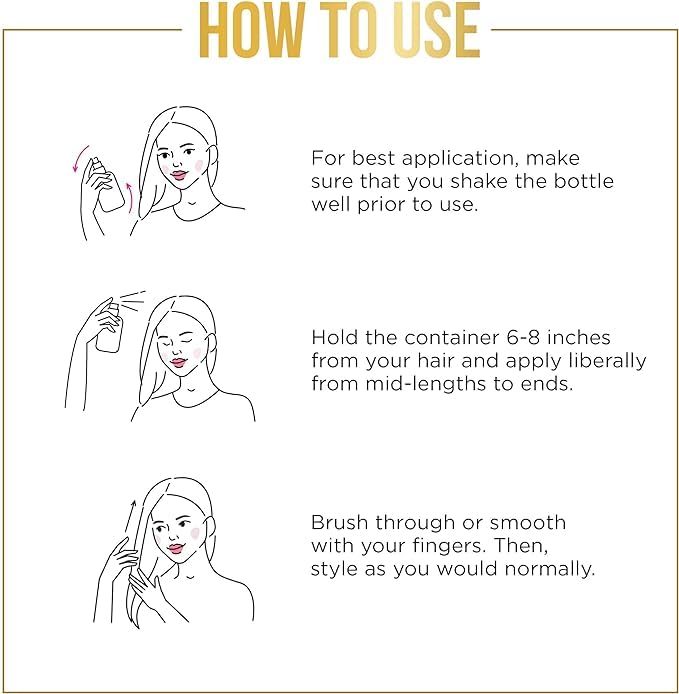 HOW TO USE

For best application, make sure that you shake the bottle well prior to use.

Hold the container 6-8 inches from your hair and apply liberally from mid-lengths to ends.

Brush through or smooth with your fingers. Then, style as you would normally.