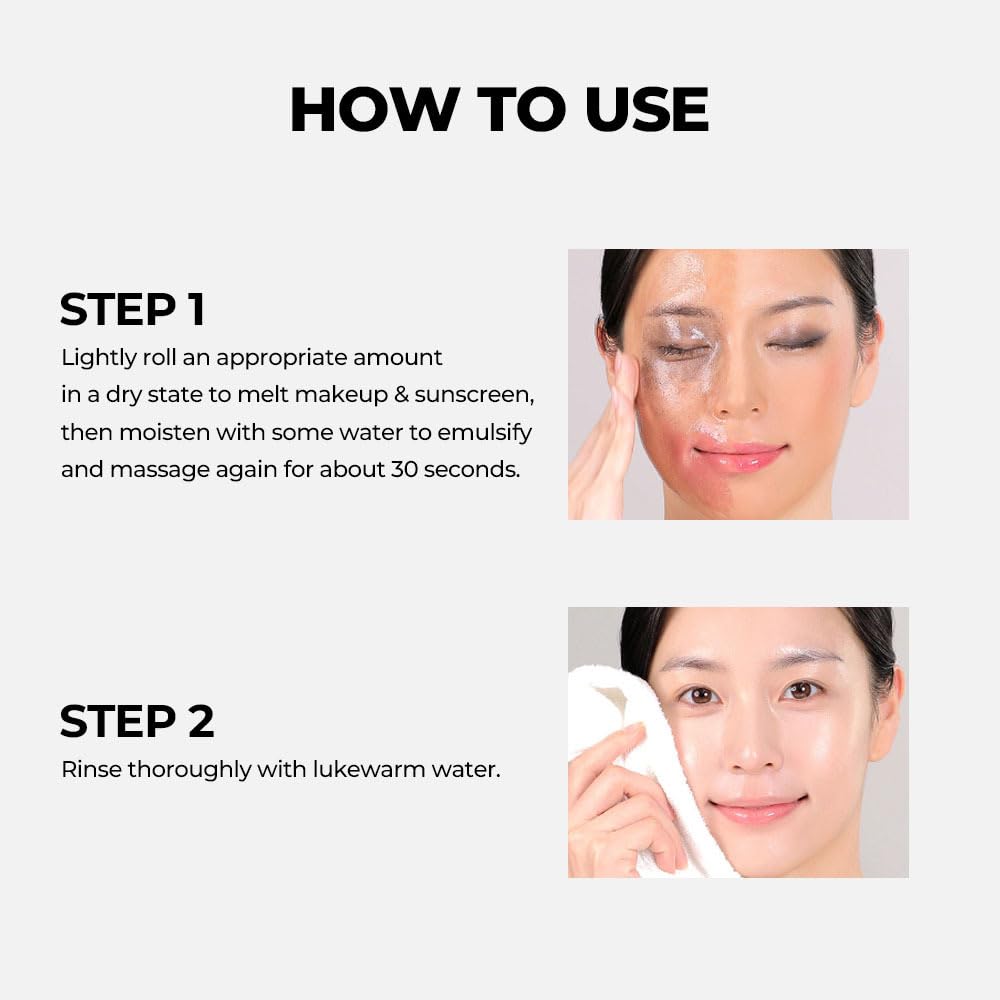 HOW TO USE

STEP 1
Lightly roll an appropriate amount in a dry state to melt makeup & sunscreen, then moisten with some water to emulsify and massage again for about 30 seconds.

STEP 2
Rinse thoroughly with lukewarm water.