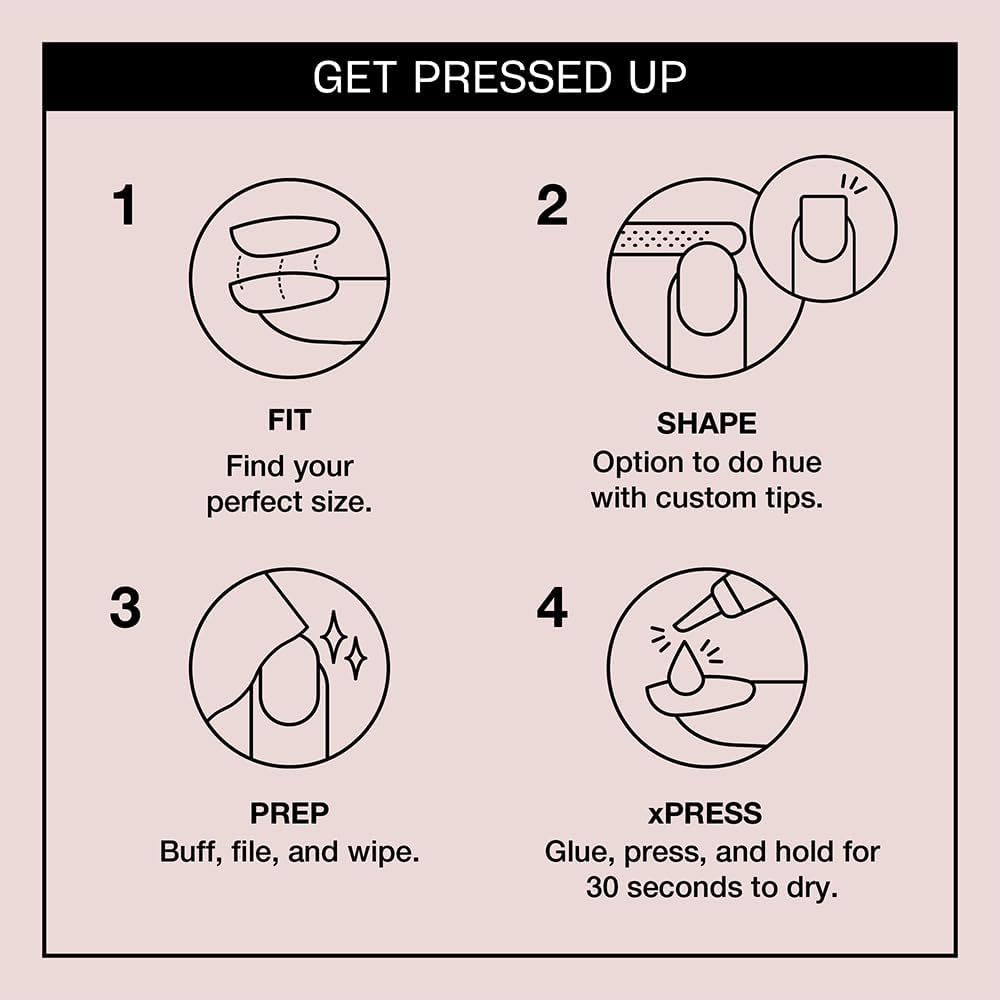 GET PRESSED UP

1

FIT
Find your perfect size.

2

SHAPE
Option to do hue with custom tips.

3

PREP
Buff, file, and wipe.

4

xPRESS
Glue, press, and hold for 30 seconds to dry.