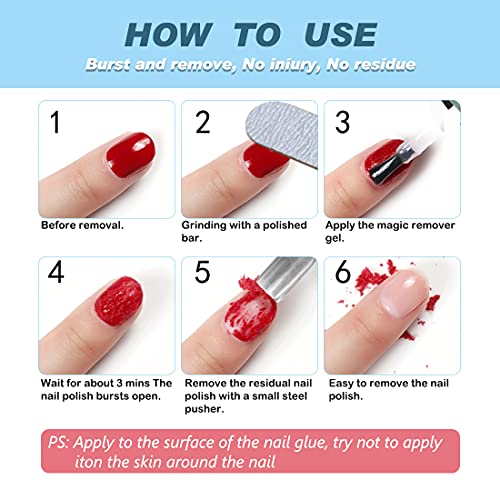 HOW TO USE

Burst and remove, No iniury, No residue

1

Before removal.

2

Grinding with a polished bar.

3

Apply the magic remover gel.

4

Wait for about 3 mins The nail polish bursts open.

5

Remove the residual nail polish with a small steel pusher.

6

Easy to remove the nail polish.

PS: Apply to the surface of the nail glue, try not to apply iton the skin around the nail