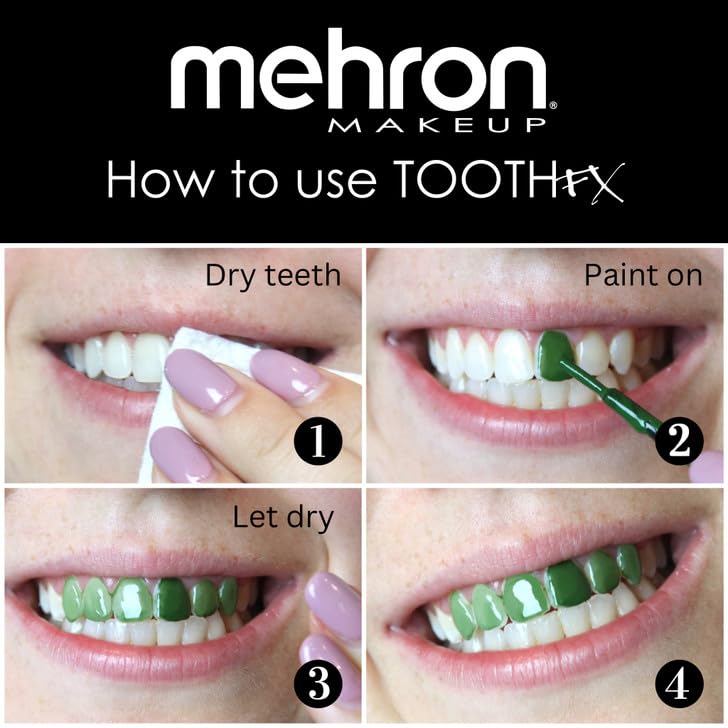 mehron®
MAKEUP

How to use TOOTHFX

Dry teeth

1

Paint on

2

Let dry

3

4