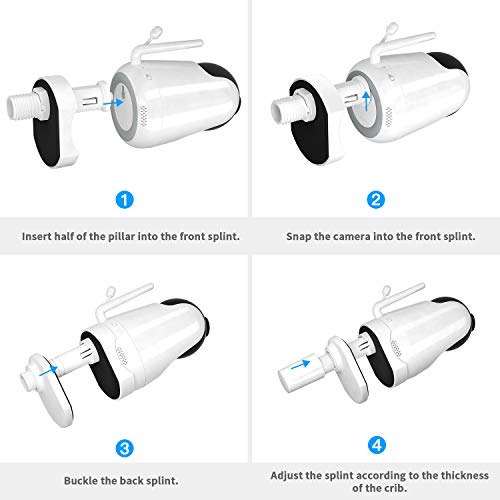 1

Insert half of the pillar into the front splint.

2

Snap the camera into the front splint.

3

Buckle the back splint.

4

Adjust the splint according to the thickness of the crib.