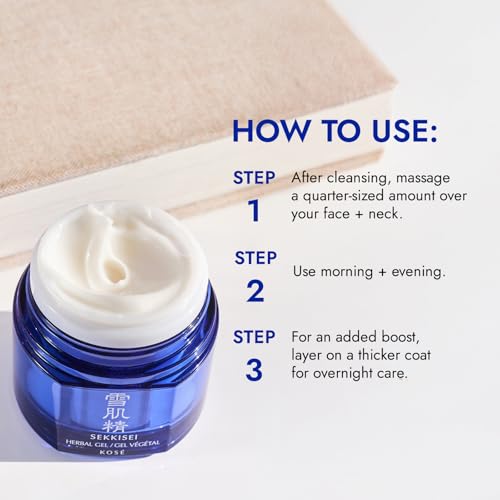 HOW TO USE:

STEP 1 After cleansing, massage a quarter-sized amount over your face + neck.

STEP 2 Use morning + evening.

STEP 3 For an added boost, layer on a thicker coat for overnight care.

雪肌精
SEKKISEI
HERBAL GEL / GEL VÉGÉTAL
KOSÉ