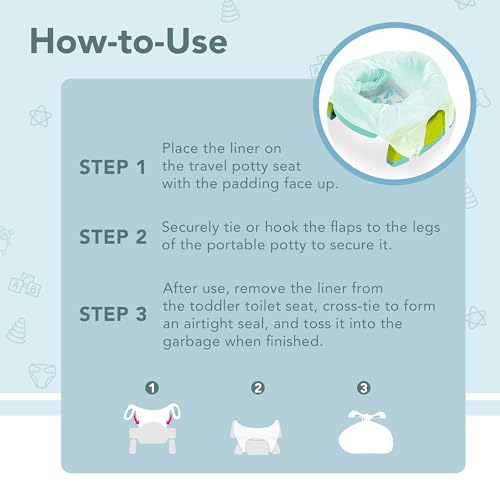 How-to-Use

STEP 1 Place the liner on the travel potty seat with the padding face up.

STEP 2 Securely tie or hook the flaps to the legs of the portable potty to secure it.

STEP 3 After use, remove the liner from the toddler toilet seat, cross-tie to form an airtight seal, and toss it into the garbage when finished.

1

2

3