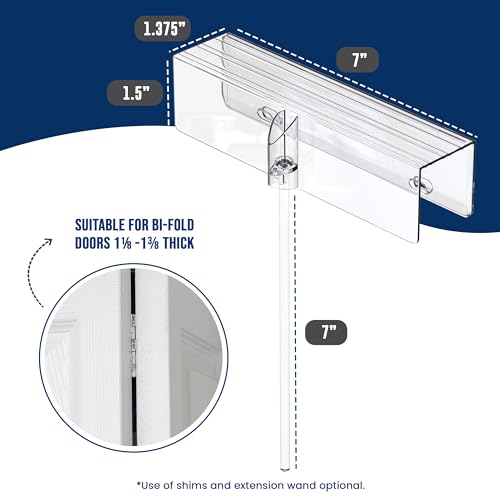 1.375"

7"

1.5"

SUITABLE FOR BI-FOLD DOORS 1⅛ -1⅜ THICK

7"

*Use of shims and extension wand optional.