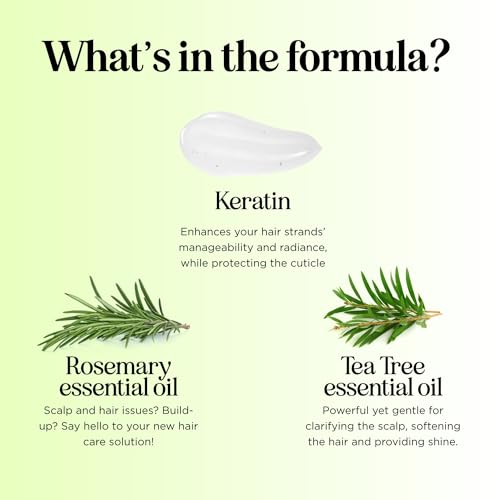 What's in the formula?

Keratin

Enhances your hair strands' manageability and radiance, while protecting the cuticle

Rosemary essential oil

Scalp and hair issues? Build-up? Say hello to your new hair care solution!

Tea Tree essential oil

Powerful yet gentle for clarifying the scalp, softening the hair and providing shine.