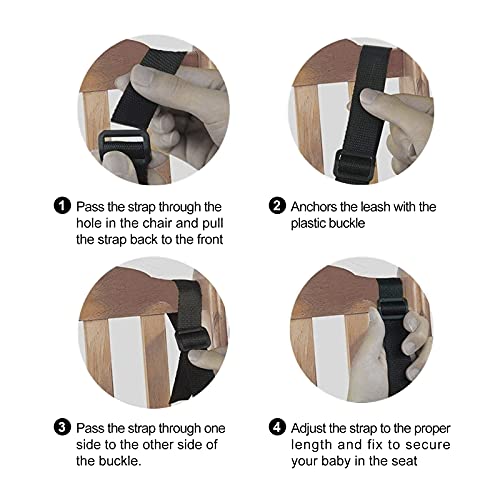 1 Pass the strap through the hole in the chair and pull the strap back to the front

2 Anchors the leash with the plastic buckle

3 Pass the strap through one side to the other side of the buckle.

4 Adjust the strap to the proper length and fix to secure your baby in the seat