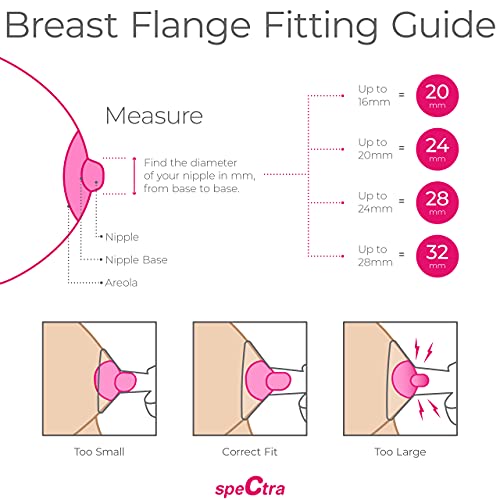 Breast Flange Fitting Guide

Measure

Find the diameter of your nipple in mm, from base to base.

Nipple

Nipple Base

Areola

Up to 16mm = 20 mm

Up to 20mm = 24 mm

Up to 24mm = 28 mm

Up to 28mm = 32 mm

Too Small

Correct Fit

Too Large

speCtra