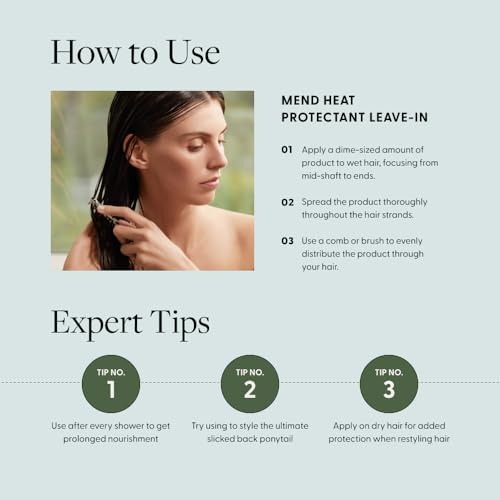 How to Use

MEND HEAT PROTECTANT LEAVE-IN

01 Apply a dime-sized amount of product to wet hair, focusing from mid-shaft to ends.

02 Spread the product thoroughly throughout the hair strands.

03 Use a comb or brush to evenly distribute the product through your hair.

Expert Tips

TIP NO. 1

Use after every shower to get prolonged nourishment

TIP NO. 2

Try using to style the ultimate slicked back ponytail

TIP NO. 3

Apply on dry hair for added protection when restyling hair