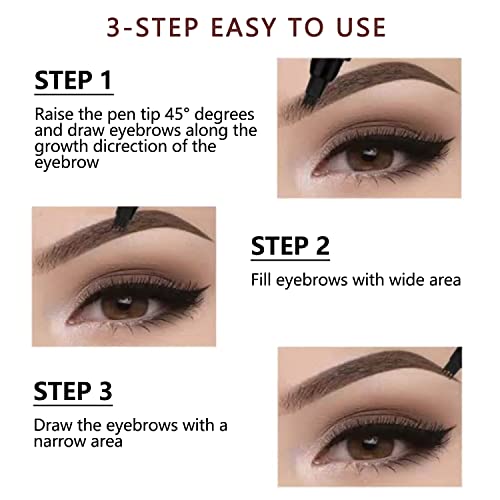 3-STEP EASY TO USE

STEP 1

Raise the pen tip 45° degrees and draw eyebrows along the growth dicrection of the eyebrow

STEP 2

Fill eyebrows with wide area

STEP 3

Draw the eyebrows with a narrow area