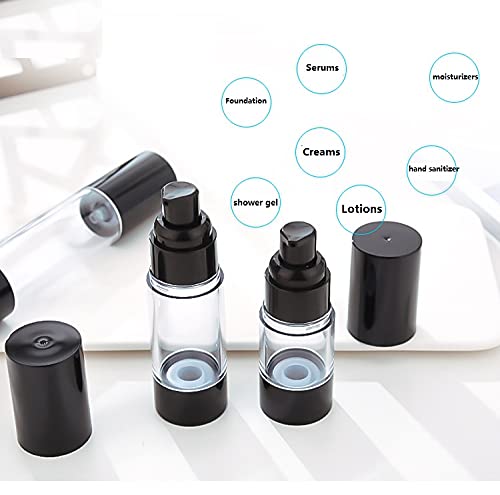 Serums

moisturizers

Foundation

Creams

hand sanitizer

shower gel

Lotions