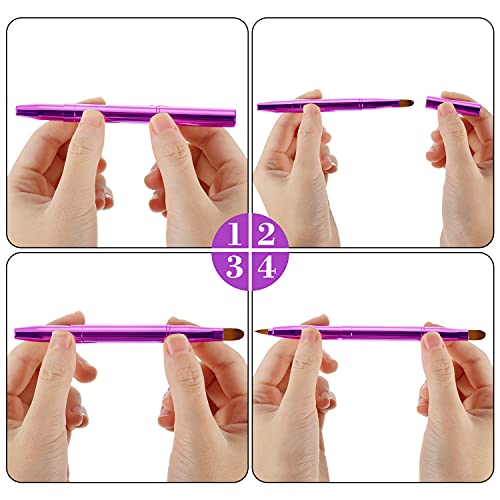 1 2
3 4