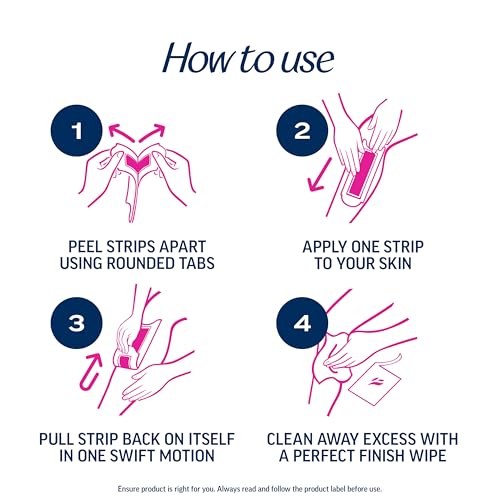 How to use

1

PEEL STRIPS APART USING ROUNDED TABS

2

APPLY ONE STRIP TO YOUR SKIN

3

PULL STRIP BACK ON ITSELF IN ONE SWIFT MOTION

4

CLEAN AWAY EXCESS WITH A PERFECT FINISH WIPE

Ensure product is right for you. Always read and follow the product label before use.