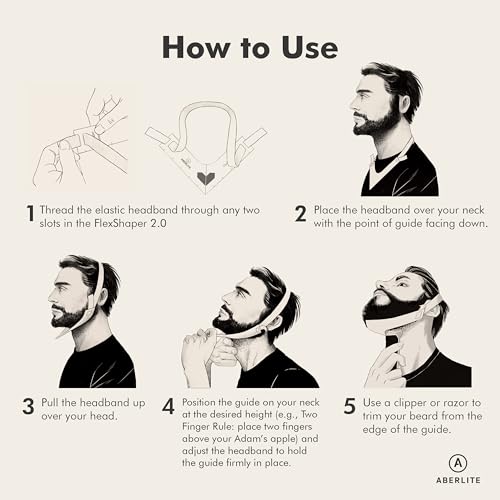 How to Use

1 Thread the elastic headband through any two slots in the FlexShaper 2.0

2 Place the headband over your neck with the point of guide facing down.

3 Pull the headband up over your head.

4 Position the guide on your neck at the desired height (e.g., Two Finger Rule: place two fingers above your Adam's apple) and adjust the headband to hold the guide firmly in place.

5 Use a clipper or razor to trim your beard from the edge of the guide.

A
ABERLITE