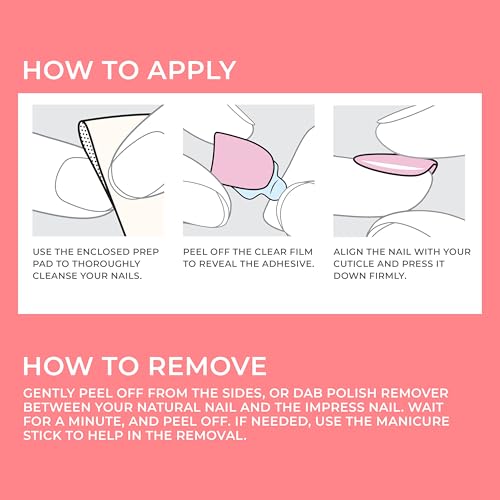 HOW TO APPLY

USE THE ENCLOSED PREP PAD TO THOROUGHLY CLEANSE YOUR NAILS.

PEEL OFF THE CLEAR FILM TO REVEAL THE ADHESIVE.

ALIGN THE NAIL WITH YOUR CUTICLE AND PRESS IT DOWN FIRMLY.

HOW TO REMOVE

GENTLY PEEL OFF FROM THE SIDES, OR DAB POLISH REMOVER BETWEEN YOUR NATURAL NAIL AND THE IMPRESS NAIL. WAIT FOR A MINUTE, AND PEEL OFF. IF NEEDED, USE THE MANICURE STICK TO HELP IN THE REMOVAL.