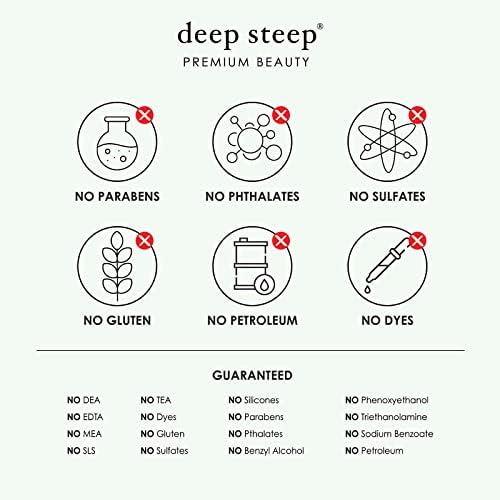 deep steep®
PREMIUM BEAUTY

NO PARABENS

NO PHTHALATES

NO SULFATES

NO GLUTEN

NO PETROLEUM

NO DYES

GUARANTEED

NO DEA
NO EDTA
NO MEA
NO SLS

NO TEA
NO Dyes
NO Gluten
NO Sulfates

NO Silicones
NO Parabens
NO Pthalates
NO Benzyl Alcohol

NO Phenoxyethanol
NO Triethanolamine
NO Sodium Benzoate
NO Petroleum