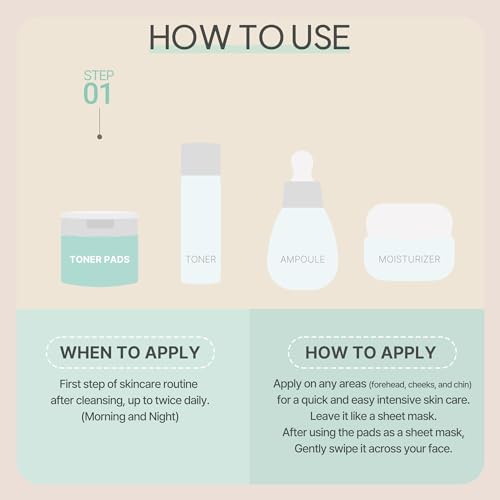 HOW TO USE

STEP
01

TONER PADS

TONER

AMPOULE

MOISTURIZER

WHEN TO APPLY

First step of skincare routine after cleansing, up to twice daily. (Morning and Night)

HOW TO APPLY

Apply on any areas (forehead, cheeks, and chin) for a quick and easy intensive skin care. Leave it like a sheet mask. After using the pads as a sheet mask, Gently swipe it across your face.