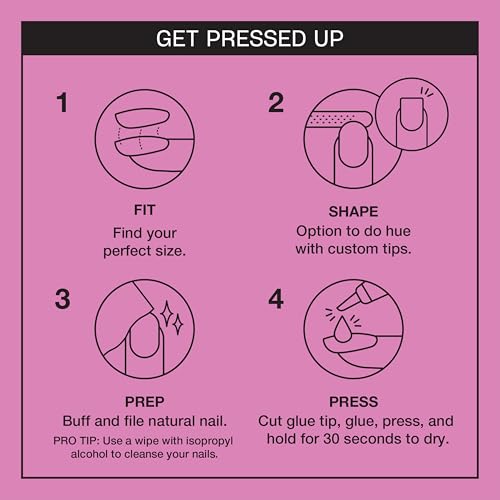 GET PRESSED UP

1

FIT
Find your perfect size.

2

SHAPE
Option to do hue with custom tips.

3

PREP
Buff and file natural nail.
PRO TIP: Use a wipe with isopropyl alcohol to cleanse your nails.

4

PRESS
Cut glue tip, glue, press, and hold for 30 seconds to dry.