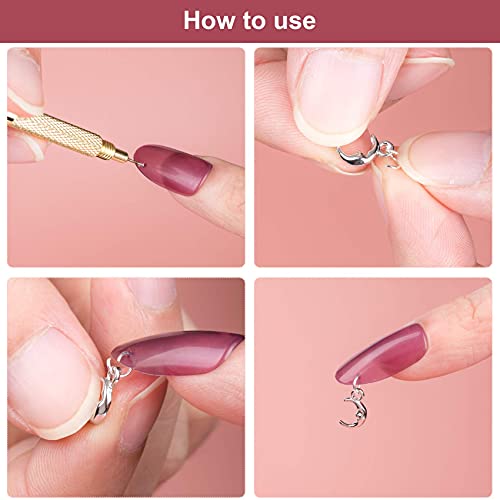 How to use