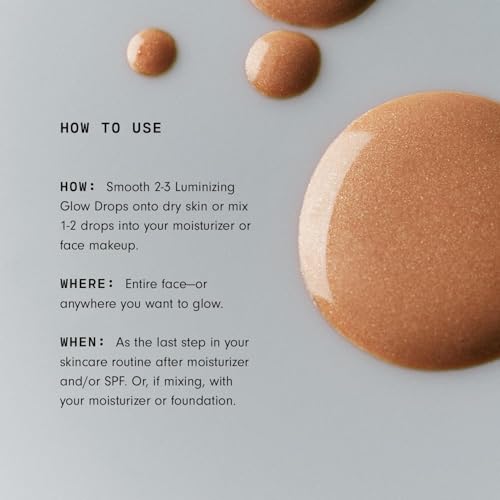 HOW TO USE

HOW: Smooth 2-3 Luminizing Glow Drops onto dry skin or mix 1-2 drops into your moisturizer or face makeup.

WHERE: Entire face—or anywhere you want to glow.

WHEN: As the last step in your skincare routine after moisturizer and/or SPF. Or, if mixing, with your moisturizer or foundation.