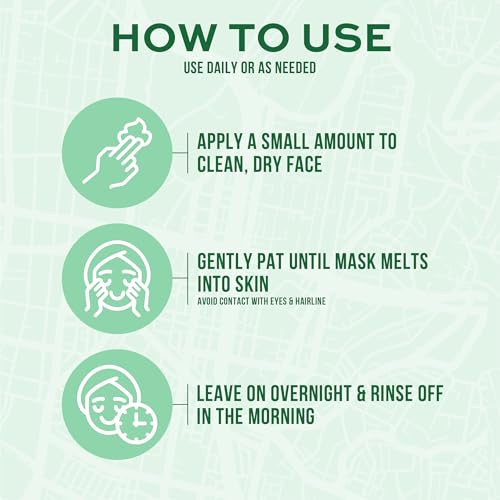 HOW TO USE
USE DAILY OR AS NEEDED

APPLY A SMALL AMOUNT TO CLEAN, DRY FACE

GENTLY PAT UNTIL MASK MELTS INTO SKIN
AVOID CONTACT WITH EYES & HAIRLINE

LEAVE ON OVERNIGHT & RINSE OFF IN THE MORNING